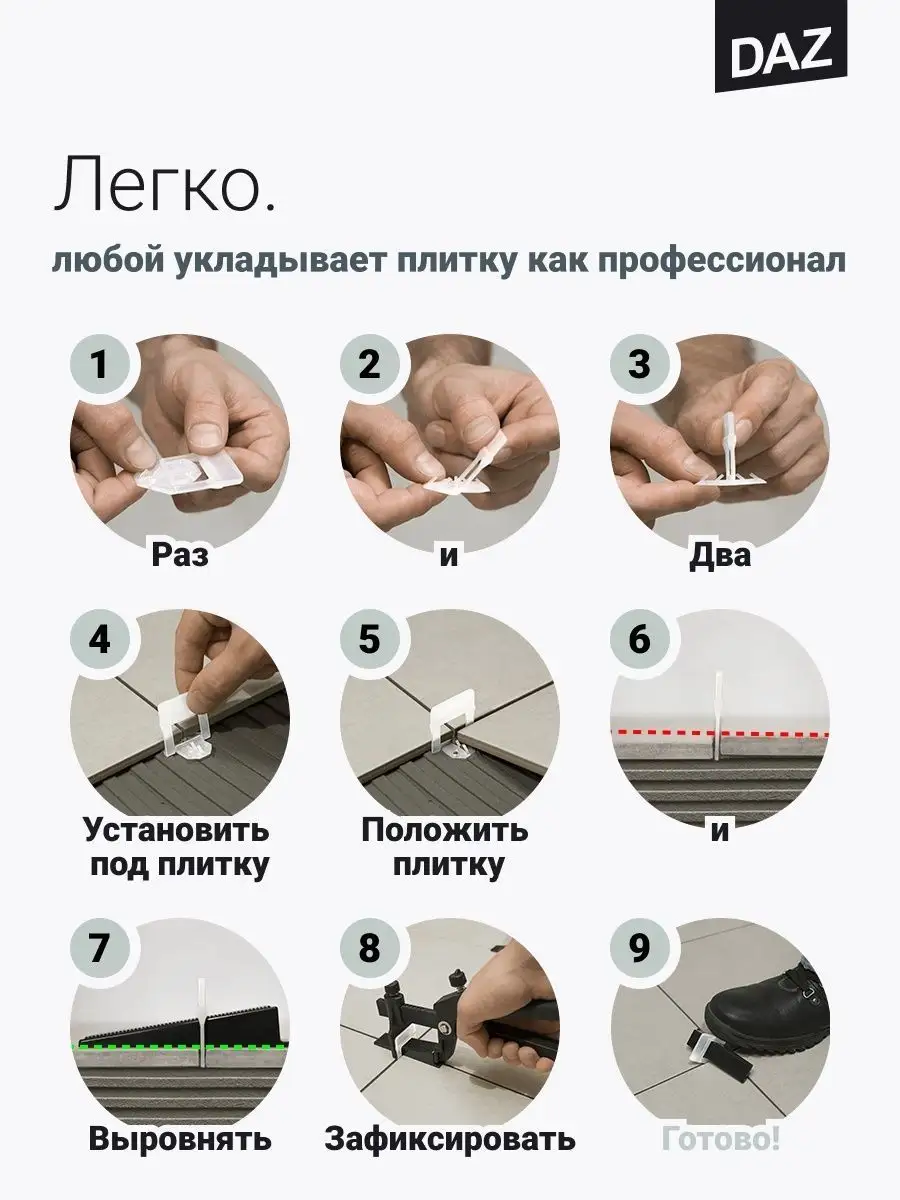 DAZ

Легко.

любой укладывает плитку как профессионал

1

Раз

2

и

3

Два

4

Установить под плитку

5

Положить плитку

6

и

7

Выровнять

8

Зафиксировать

9

Готово!