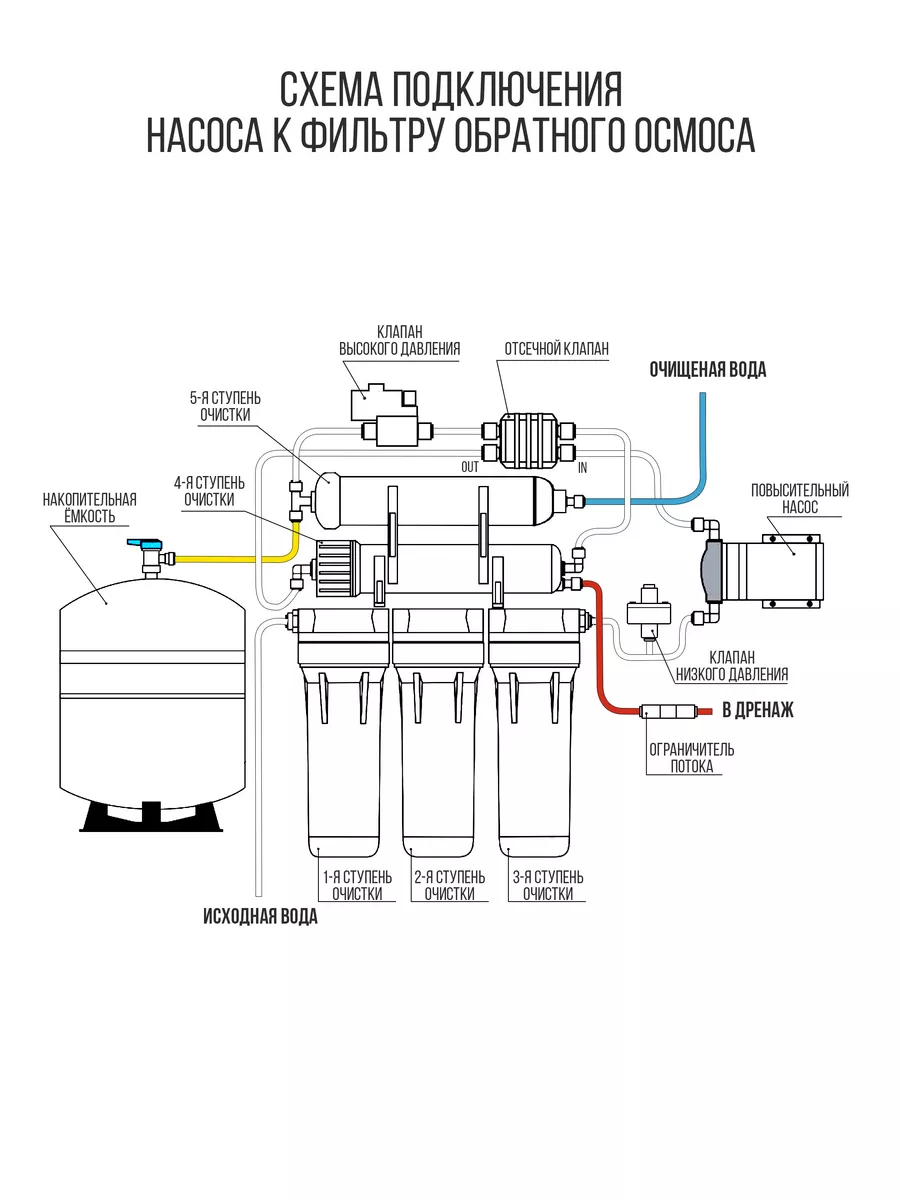 СХЕМА ПОДКЛЮЧЕНИЯ
НАСОСА К ФИЛЬТРУ ОБРАТНОГО ОСМОСА

КЛАПАН
ВЫСОКОГО ДАВЛЕНИЯ

ОТСЕЧНОЙ КЛАПАН

ОЧИЩЕНАЯ ВОДА

5-Я СТУПЕНЬ
ОЧИСТКИ

OUT

IN

4-Я СТУПЕНЬ
ОЧИСТКИ

НАКОПИТЕЛЬНАЯ
ЁМКОСТЬ

ПОВЫСИТЕЛЬНЫЙ
НАСОС

КЛАПАН
НИЗКОГО ДАВЛЕНИЯ

В ДРЕНАЖ

ОГРАНИЧИТЕЛЬ
ПОТОКА

1-Я СТУПЕНЬ
ОЧИСТКИ

2-Я СТУПЕНЬ
ОЧИСТКИ

3-Я СТУПЕНЬ
ОЧИСТКИ

ИСХОДНАЯ ВОДА