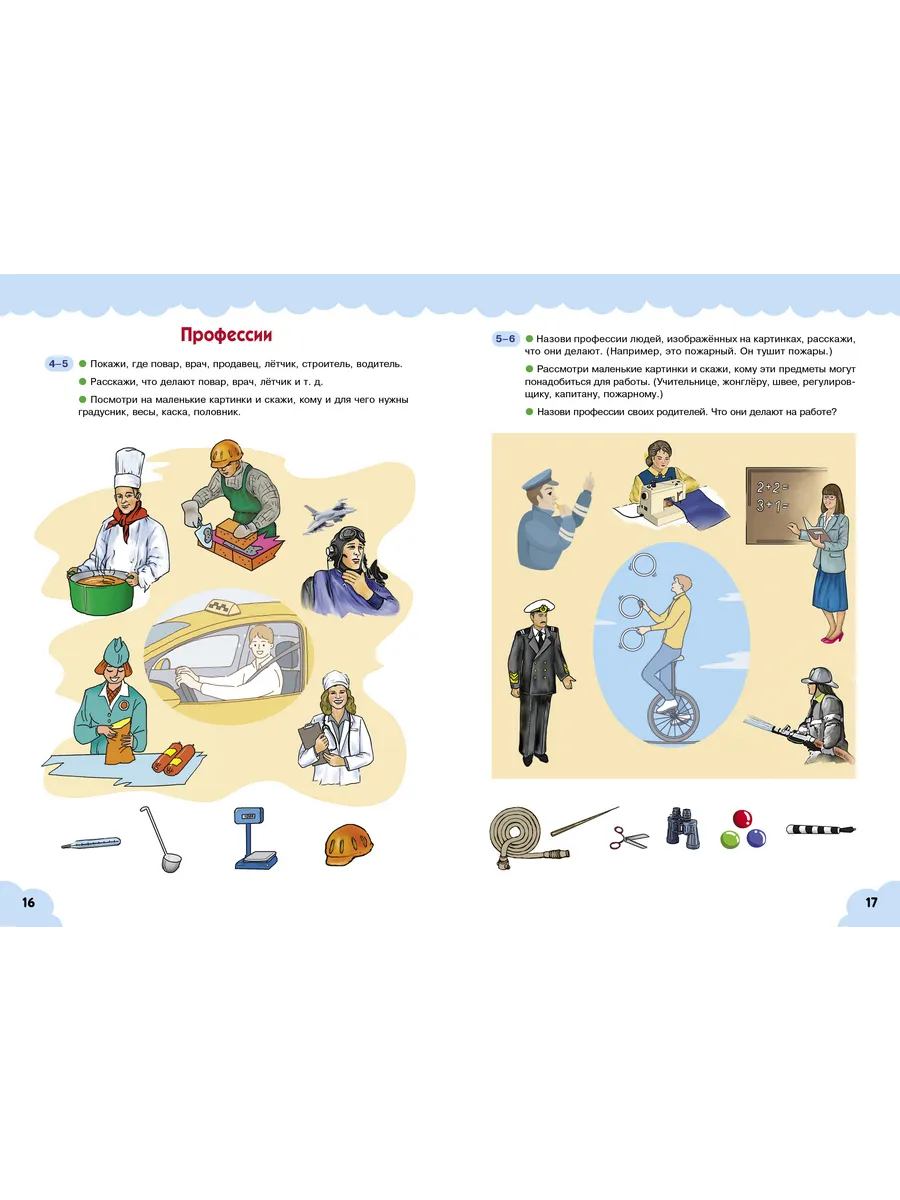 Профессии

4–5 Покажи, где повар, врач, продавец, лётчик, строитель, водитель.

Расскажи, что делают повар, врач, лётчик и т. д.

Посмотри на маленькие картинки и скажи, кому и для чего нужны градусник, весы, каска, половник.

16

5–6 Назови профессии людей, изображённых на картинках, расскажи, что они делают. (Например, это пожарный. Он тушит пожары.)

Рассмотри маленькие картинки и скажи, кому эти предметы могут понадобиться для работы. (Учительнице, жонглёру, швее, регулировщику, капитану, пожарному.)

Назови профессии своих родителей. Что они делают на работе?

$2+2=$
$3+1=$

17