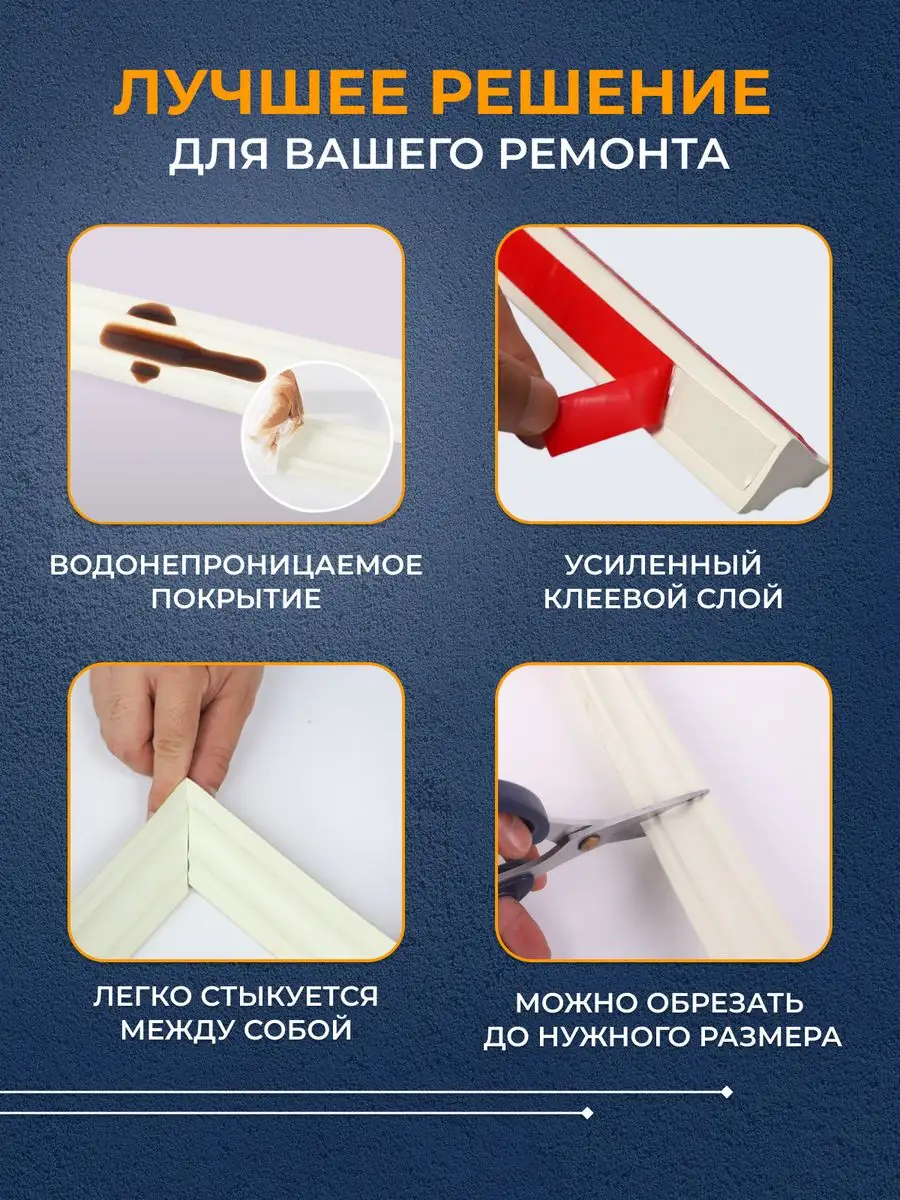 ЛУЧШЕЕ РЕШЕНИЕ
ДЛЯ ВАШЕГО РЕМОНТА

ВОДОНЕПРОНИЦАЕМОЕ ПОКРЫТИЕ

УСИЛЕННЫЙ КЛЕЕВОЙ СЛОЙ

ЛЕГКО СТЫКУЕТСЯ МЕЖДУ СОБОЙ

МОЖНО ОБРЕЗАТЬ ДО НУЖНОГО РАЗМЕРА