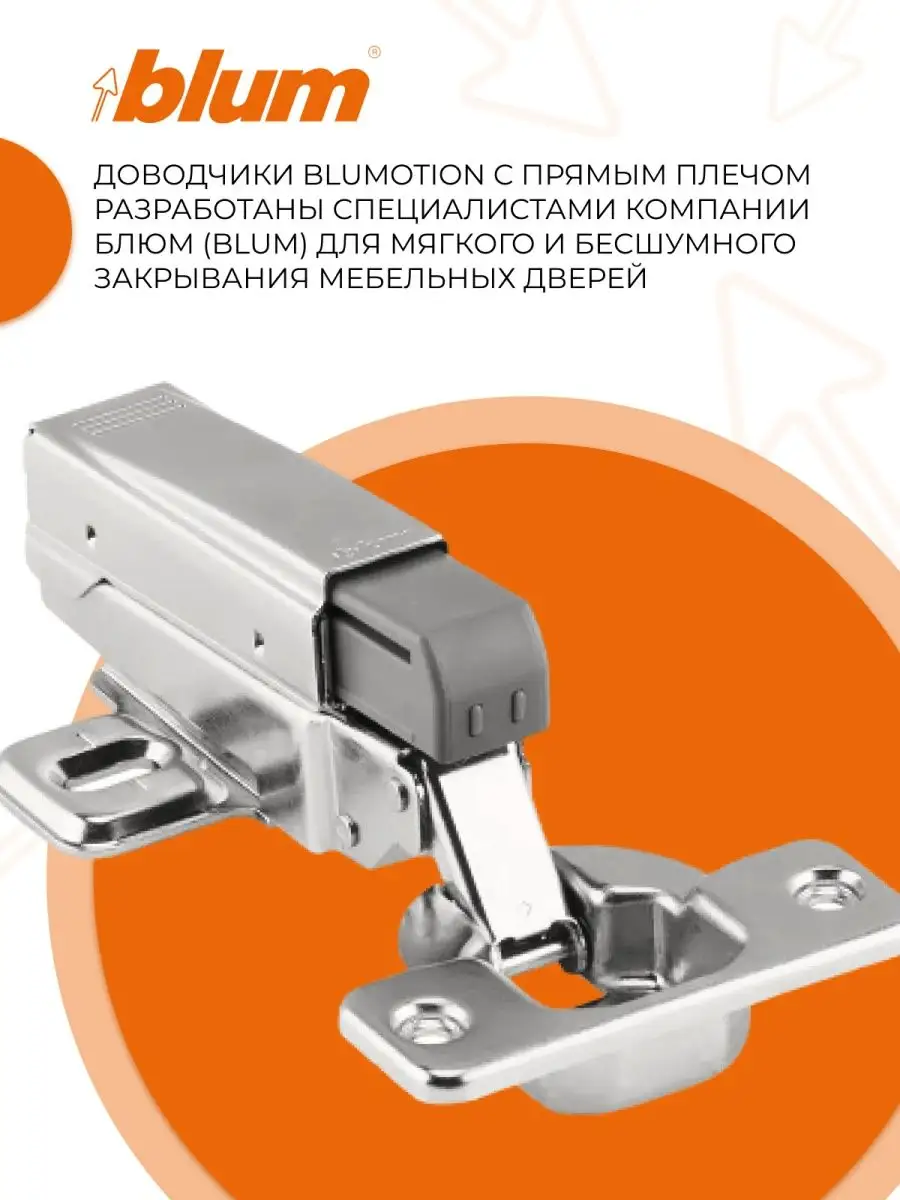 blum®

ДОВОДЧИКИ BLUMOTION С ПРЯМЫМ ПЛЕЧОМ РАЗРАБОТАНЫ СПЕЦИАЛИСТАМИ КОМПАНИИ БЛЮМ (BLUM) ДЛЯ МЯГКОГО И БЕСШУМНОГО ЗАКРЫВАНИЯ МЕБЕЛЬНЫХ ДВЕРЕЙ