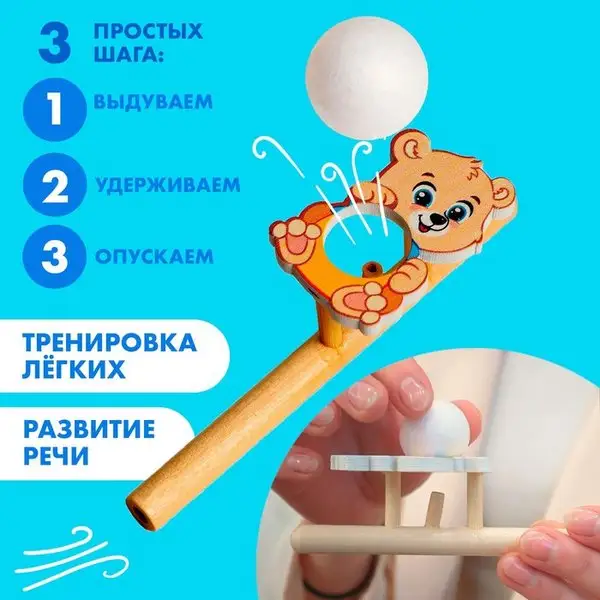 3 ПРОСТЫХ ШАГА:

1 ВЫДУВАЕМ

2 УДЕРЖИВАЕМ

3 ОПУСКАЕМ

ТРЕНИРОВКА ЛЁГКИХ

РАЗВИТИЕ РЕЧИ