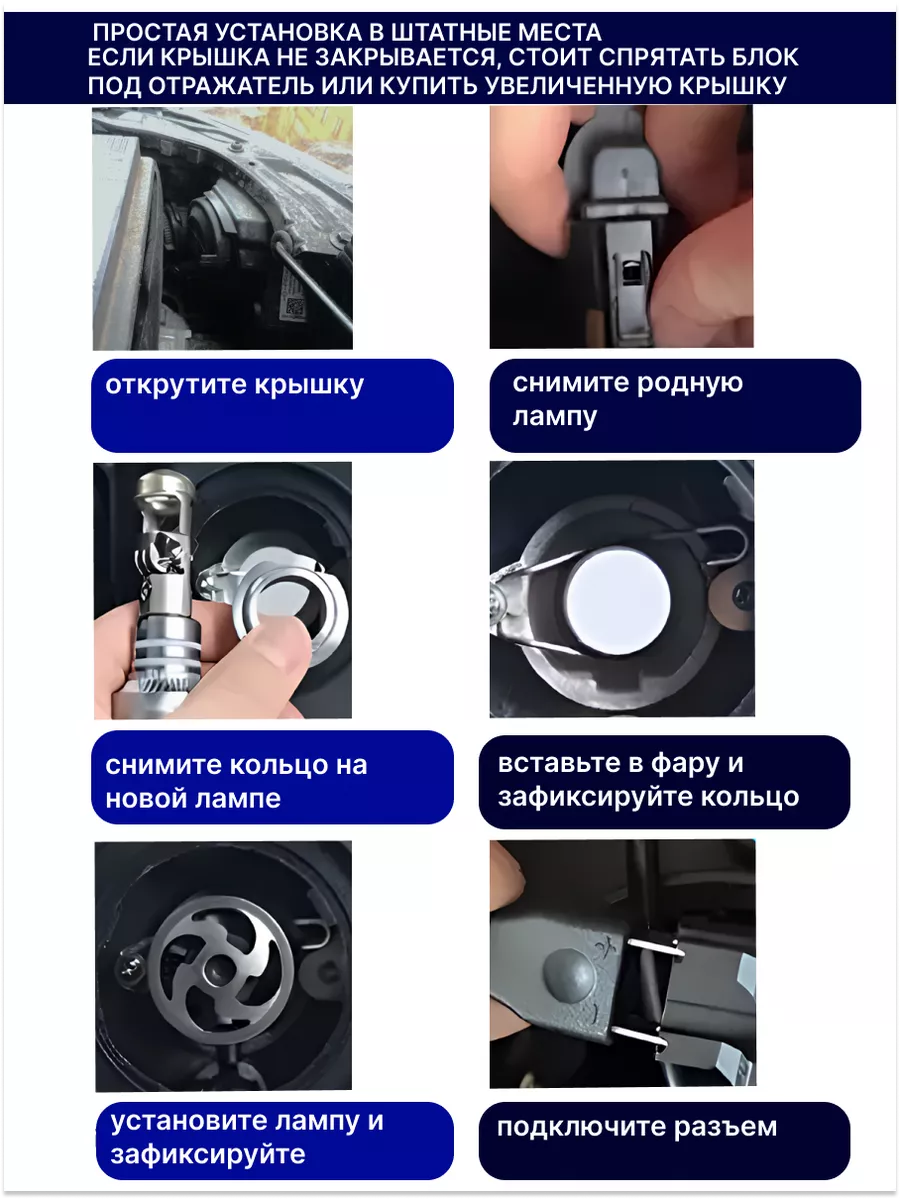 ПРОСТАЯ УСТАНОВКА В ШТАТНЫЕ МЕСТА
ЕСЛИ КРЫШКА НЕ ЗАКРЫВАЕТСЯ, СТОИТ СПРЯТАТЬ БЛОК ПОД ОТРАЖАТЕЛЬ ИЛИ КУПИТЬ УВЕЛИЧЕННУЮ КРЫШКУ

открутите крышку

снимите родную лампу

снимите кольцо на новой лампе

вставьте в фару и зафиксируйте кольцо

установите лампу и зафиксируйте

подключите разъем