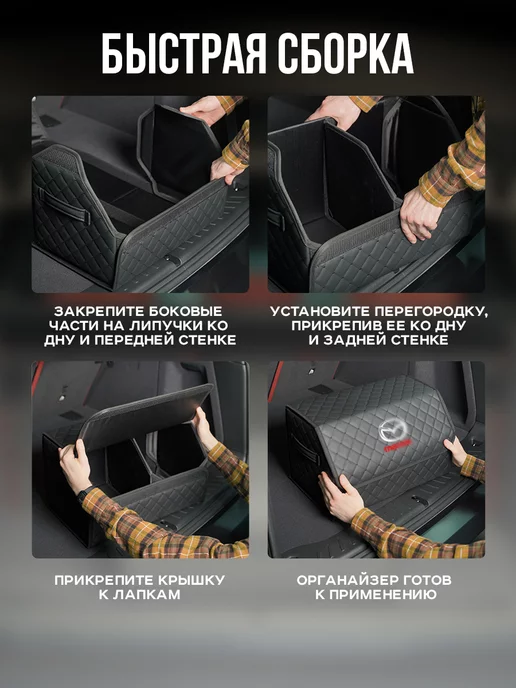 БЫСТРАЯ СБОРКА

ЗАКРЕПИТЕ БОКОВЫЕ ЧАСТИ НА ЛИПУЧКИ КО ДНУ И ПЕРЕДНЕЙ СТЕНКЕ

УСТАНОВИТЕ ПЕРЕГОРОДКУ, ПРИКРЕПИВ ЕЕ КО ДНУ И ЗАДНЕЙ СТЕНКЕ

ПРИКРЕПИТЕ КРЫШКУ К ЛАПКАМ

ОРГАНАЙЗЕР ГОТОВ К ПРИМЕНЕНИЮ