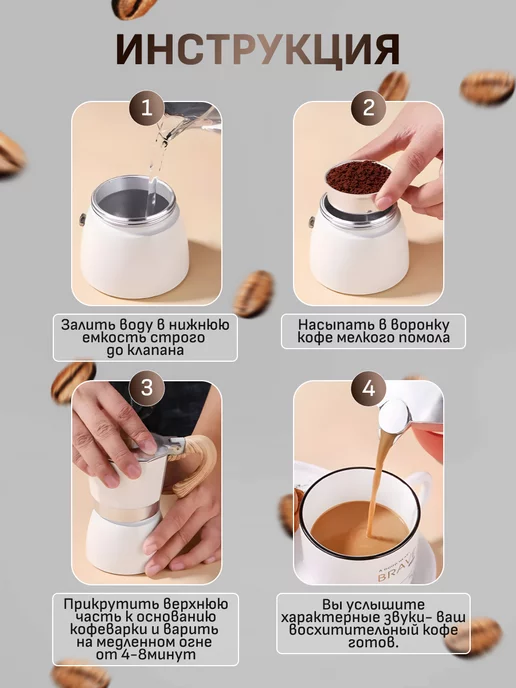 ИНСТРУКЦИЯ

1

Залить воду в нижнюю емкость строго до клапана

2

Насыпать в воронку кофе мелкого помола

3

Прикрутить верхнюю часть к основанию кофеварки и варить на медленном огне от 4-8минут

4

Вы услышите характерные звуки- ваш восхитительный кофе готов.