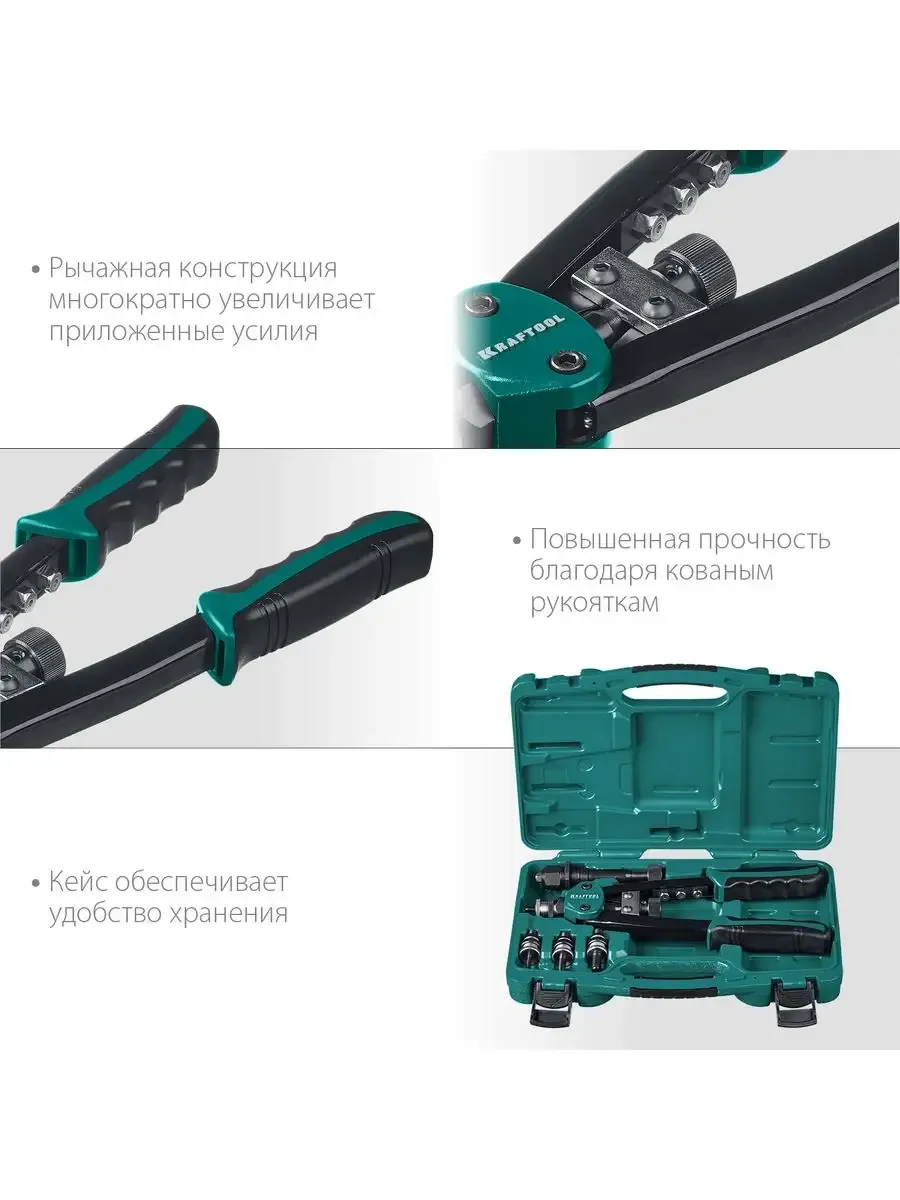 • Рычажная конструкция многократно увеличивает приложенные усилия

KRAFTOOL

• Повышенная прочность благодаря кованым рукояткам

• Кейс обеспечивает удобство хранения

KRAFTOOL