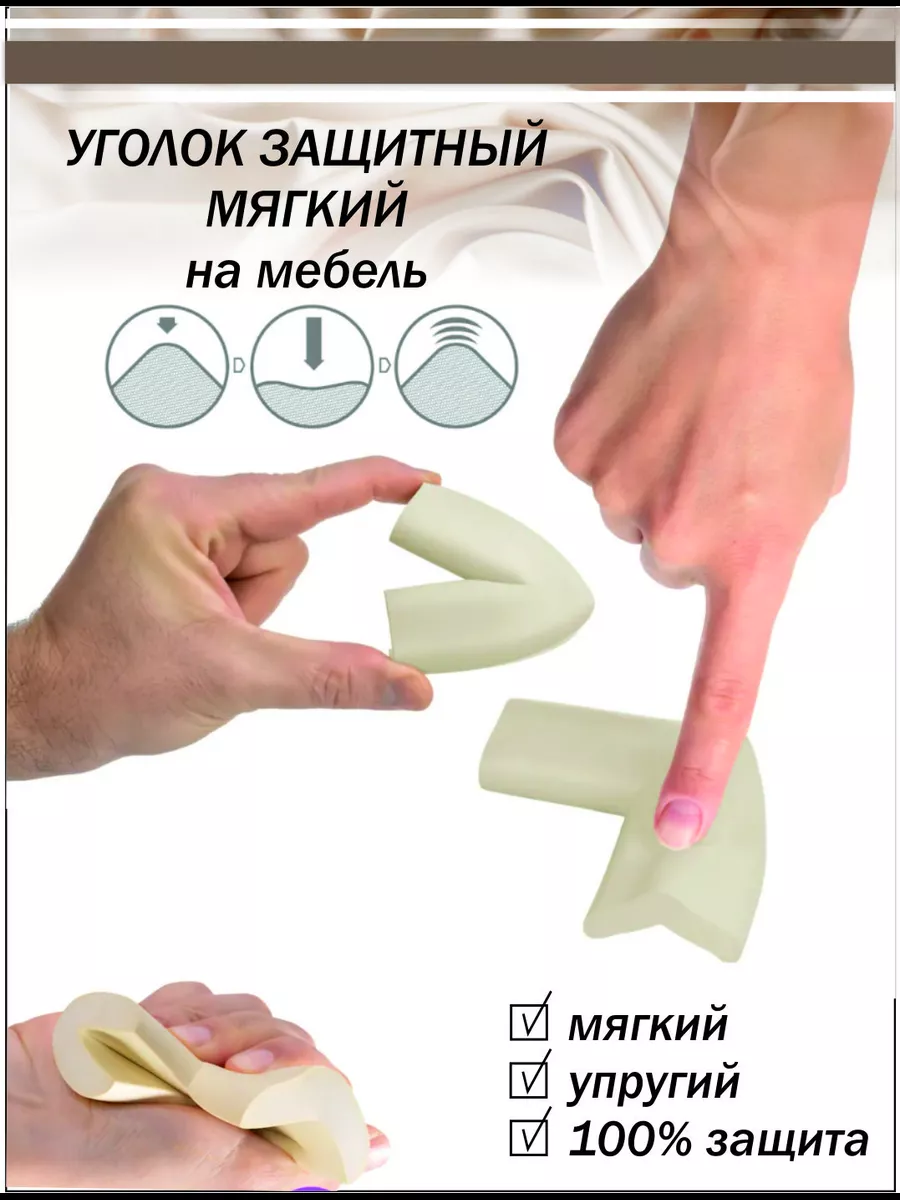 УГОЛОК ЗАЩИТНЫЙ МЯГКИЙ
на мебель

☑ мягкий
☑ упругий
☑ 100% защита