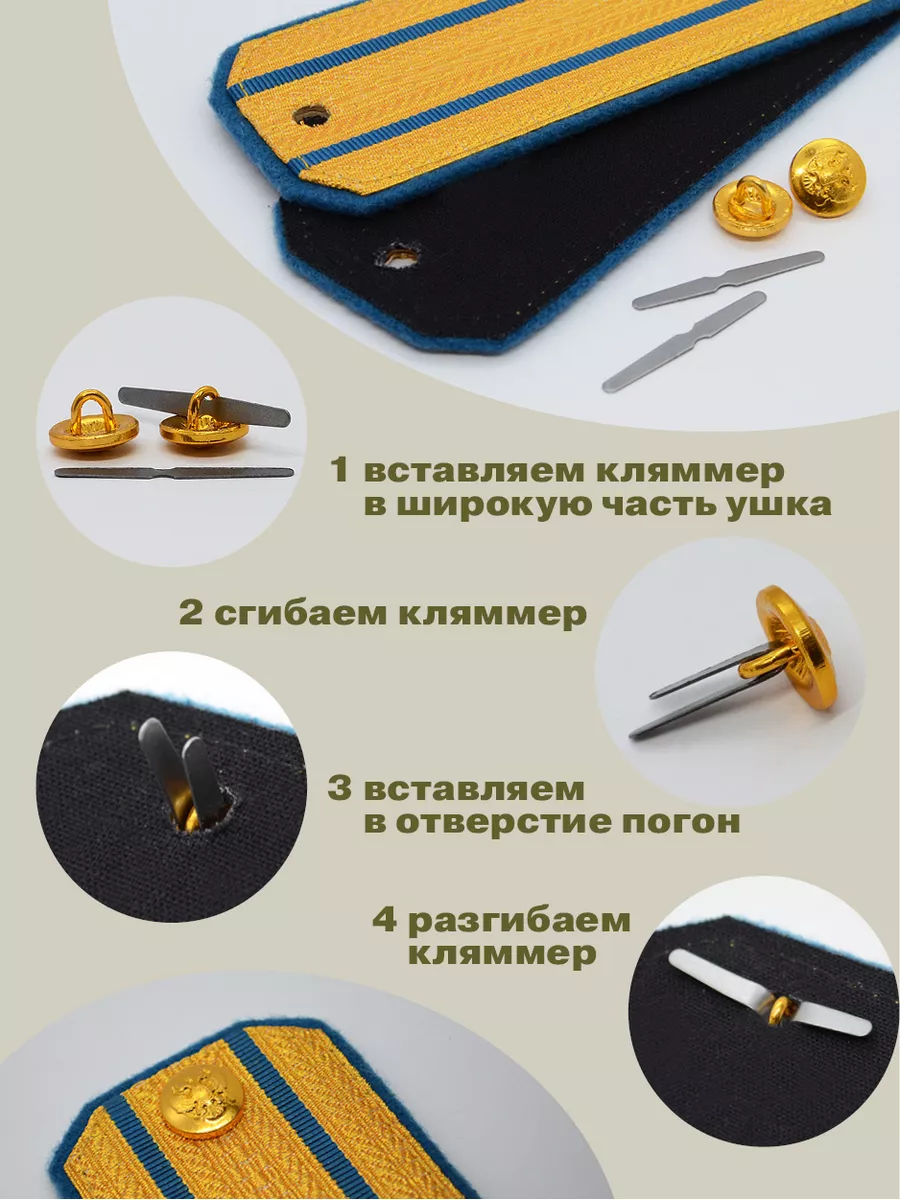 1 вставляем кляммер в широкую часть ушка

2 сгибаем кляммер

3 вставляем в отверстие погон

4 разгибаем кляммер