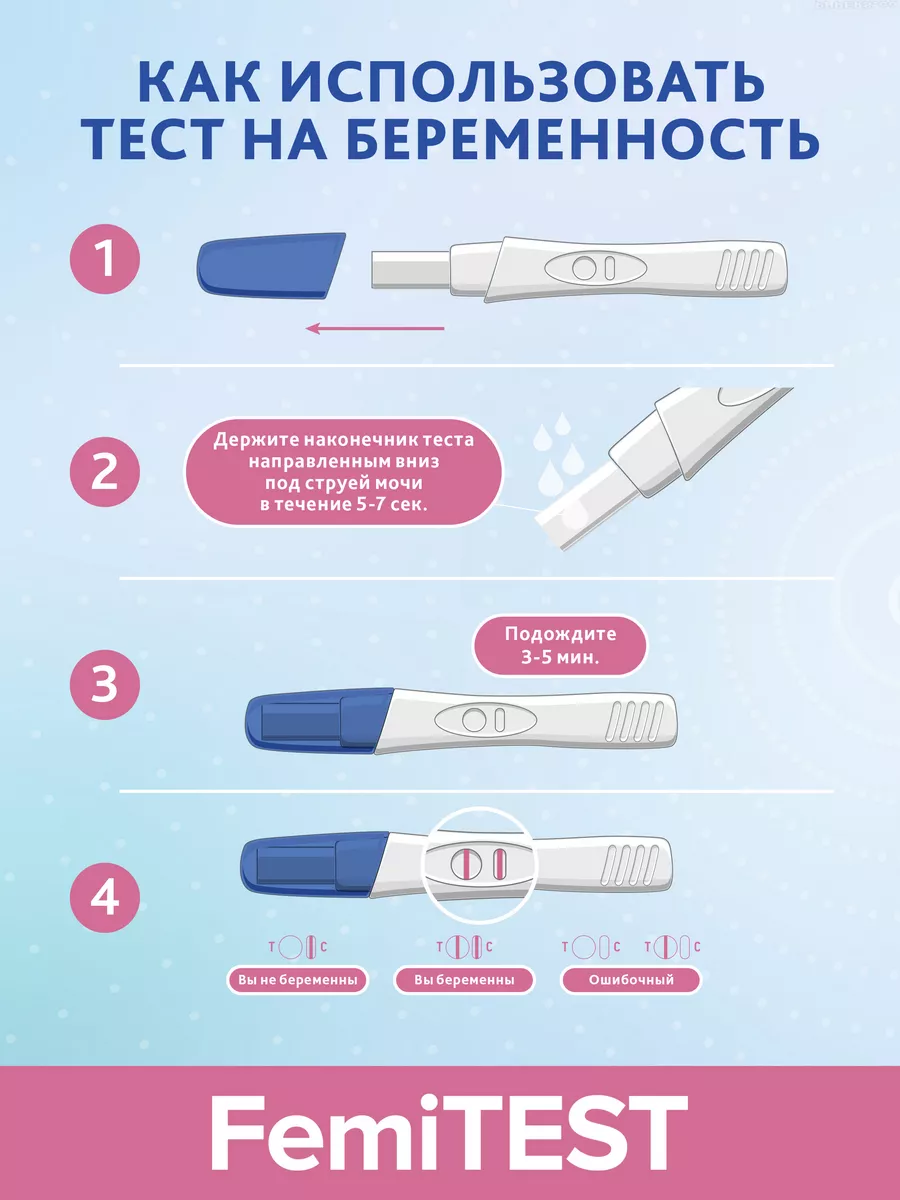 КАК ИСПОЛЬЗОВАТЬ ТЕСТ НА БЕРЕМЕННОСТЬ

1

2

Держите наконечник теста направленным вниз под струей мочи в течение 5-7 сек.

3

Подождите 3-5 мин.

4

T C

Вы не беременны

T C

Вы беременны

T C T C

Ошибочный

FemiTEST