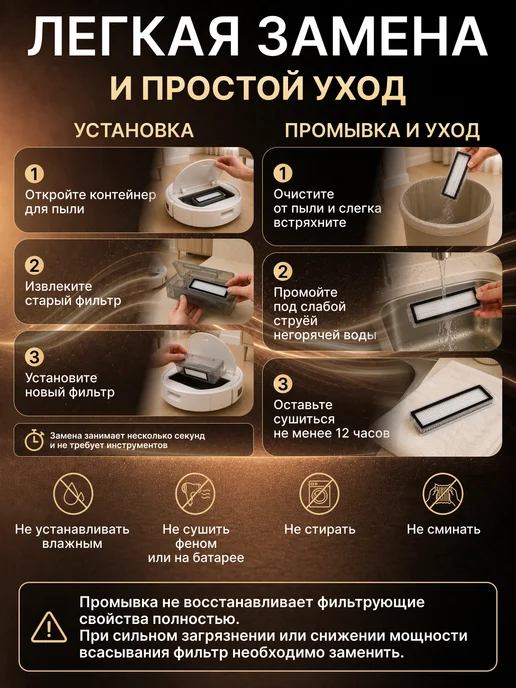 ЛЕГКАЯ ЗАМЕНА
И ПРОСТОЙ УХОД

УСТАНОВКА

1
Откройте контейнер для пыли

2
Извлеките старый фильтр

3
Установите новый фильтр

Замена занимает несколько секунд и не требует инструментов

ПРОМЫВКА И УХОД

1
Очистите от пыли и слегка встряхните

2
Промойте под слабой струёй негорячей воды

3
Оставьте сушиться не менее 12 часов

Не устанавливать влажным

Не сушить феном или на батарее

Не стирать

Не сминать

Промывка не восстанавливает фильтрующие свойства полностью.
При сильном загрязнении или снижении мощности всасывания фильтр необходимо заменить.