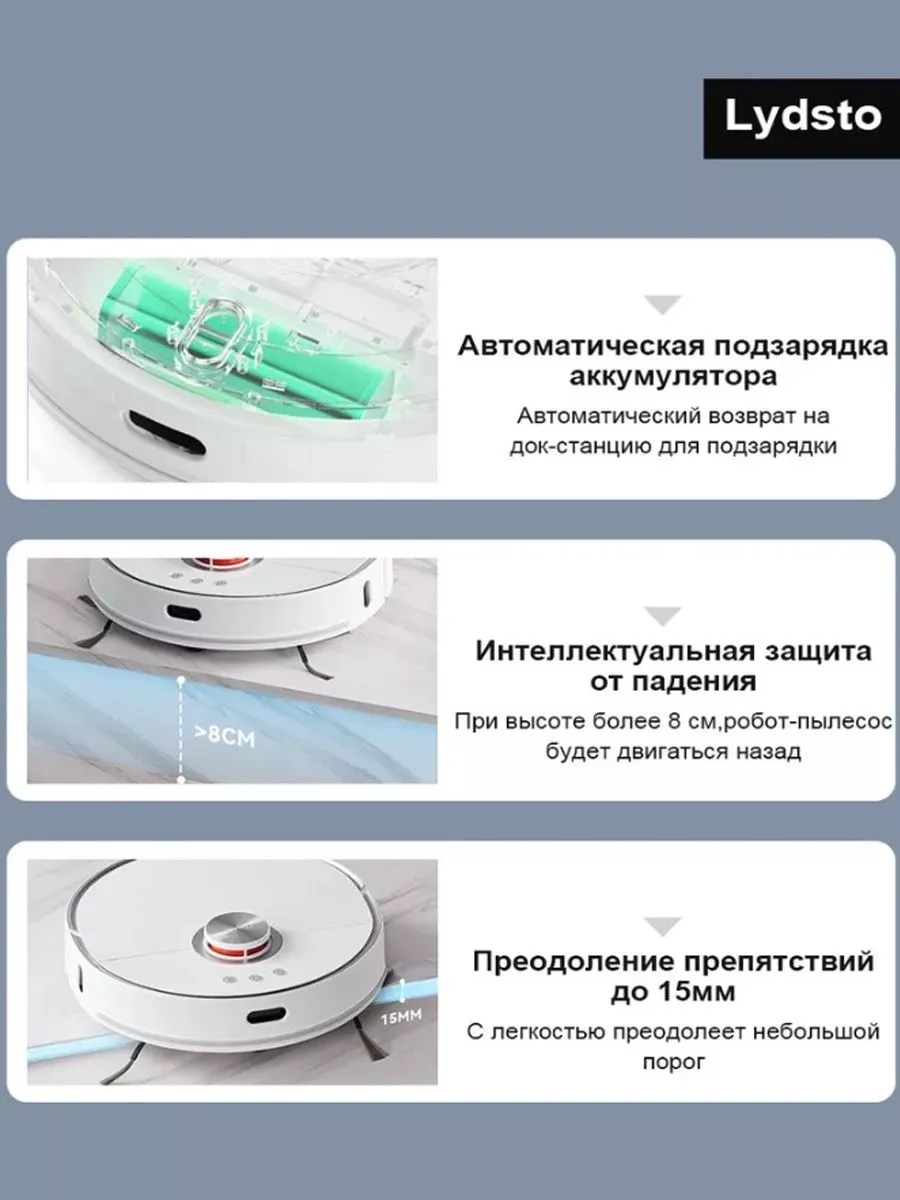 Lydsto

Автоматическая подзарядка аккумулятора

Автоматический возврат на док-станцию для подзарядки

>8CM

Интеллектуальная защита от падения

При высоте более 8 см,робот-пылесос будет двигаться назад

15MM

Преодоление препятствий до 15мм

С легкостью преодолеет небольшой порог