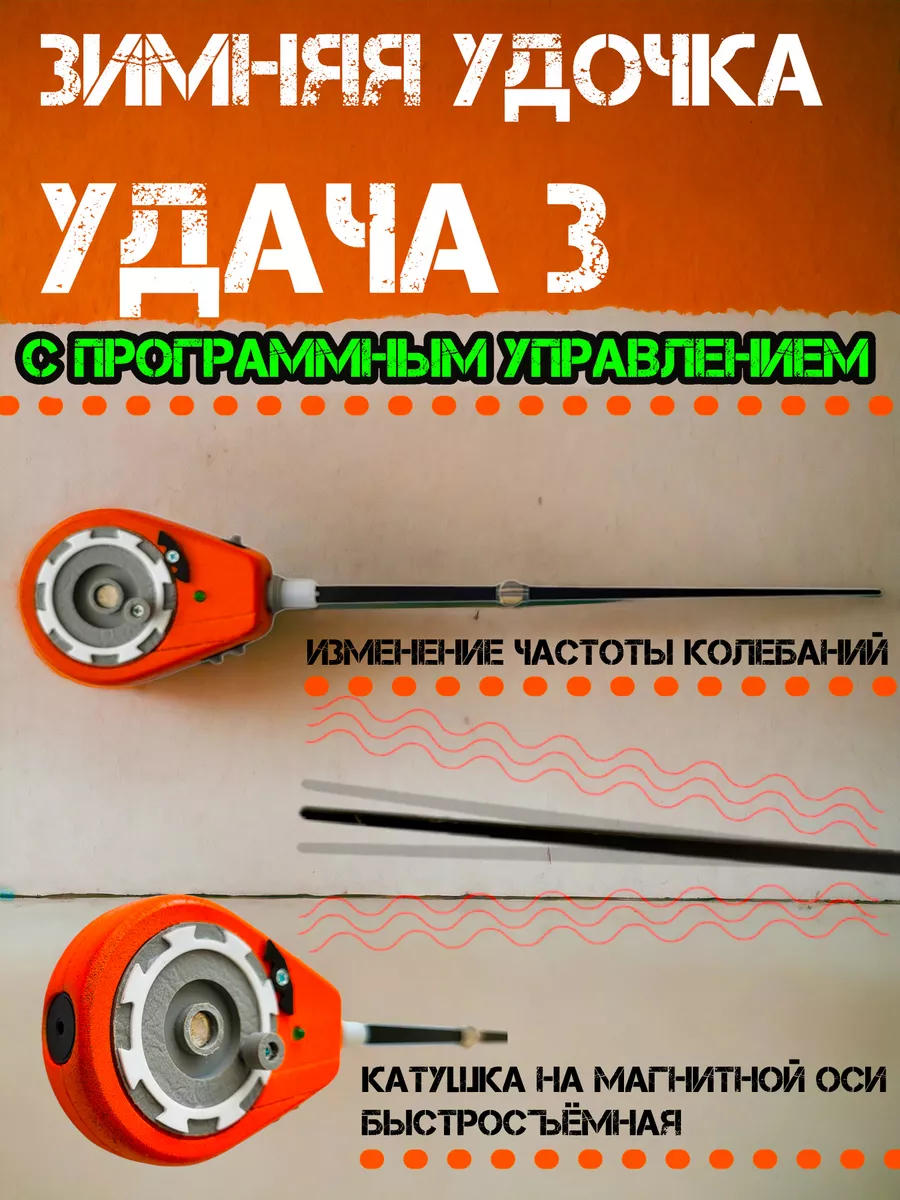 ЗИМНЯЯ УДОЧКА

УДАЧА 3

С ПРОГРАММНЫМ УПРАВЛЕНИЕМ

ИЗМЕНЕНИЕ ЧАСТОТЫ КОЛЕБАНИЙ

КАТУШКА НА МАГНИТНОЙ ОСИ БЫСТРОСЪЁМНАЯ