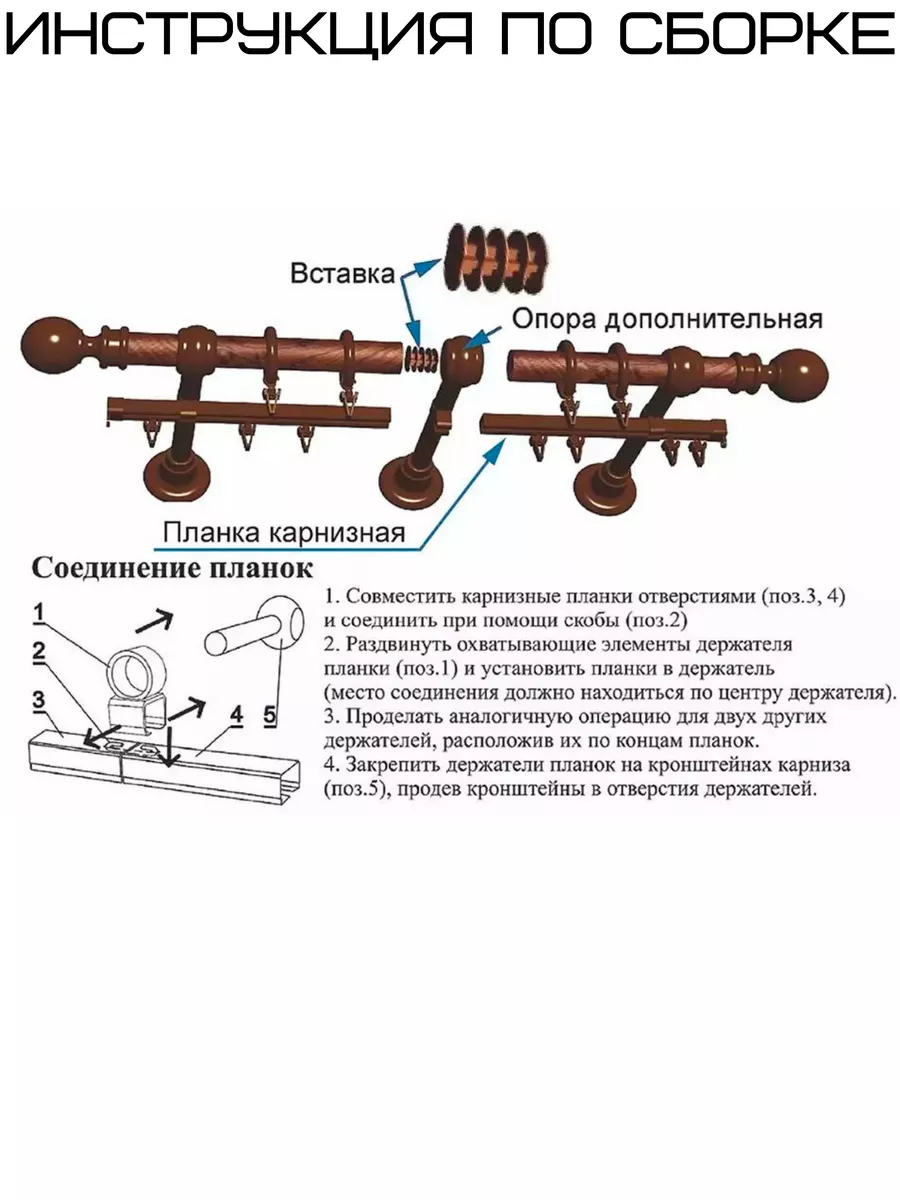 ИНСТРУКЦИЯ ПО СБОРКЕ

Вставка

Опора дополнительная

Планка карнизная

Соединение планок

1
2
3
4
5

1. Совместить карнизные планки отверстиями (поз.3, 4) и соединить при помощи скобы (поз.2)
2. Раздвинуть охватывающие элементы держателя планки (поз.1) и установить планки в держатель (место соединения должно находиться по центру держателя).
3. Проделать аналогичную операцию для двух других держателей, расположив их по концам планок.
4. Закрепить держатели планок на кронштейнах карниза (поз.5), продев кронштейны в отверстия держателей.