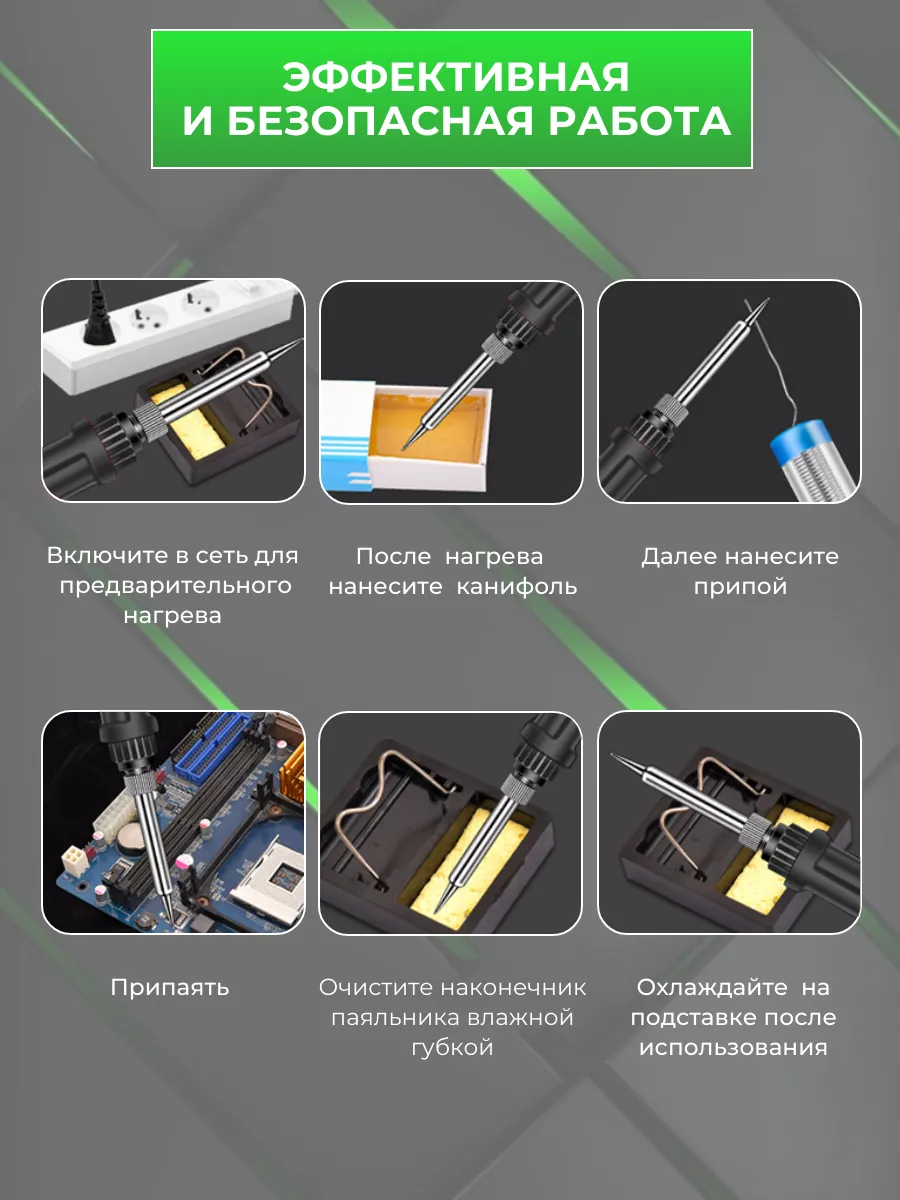 ЭФФЕКТИВНАЯ
И БЕЗОПАСНАЯ РАБОТА

Включите в сеть для предварительного нагрева

После нагрева нанесите канифоль

Далее нанесите припой

Припаять

Очистите наконечник паяльника влажной губкой

Охлаждайте на подставке после использования