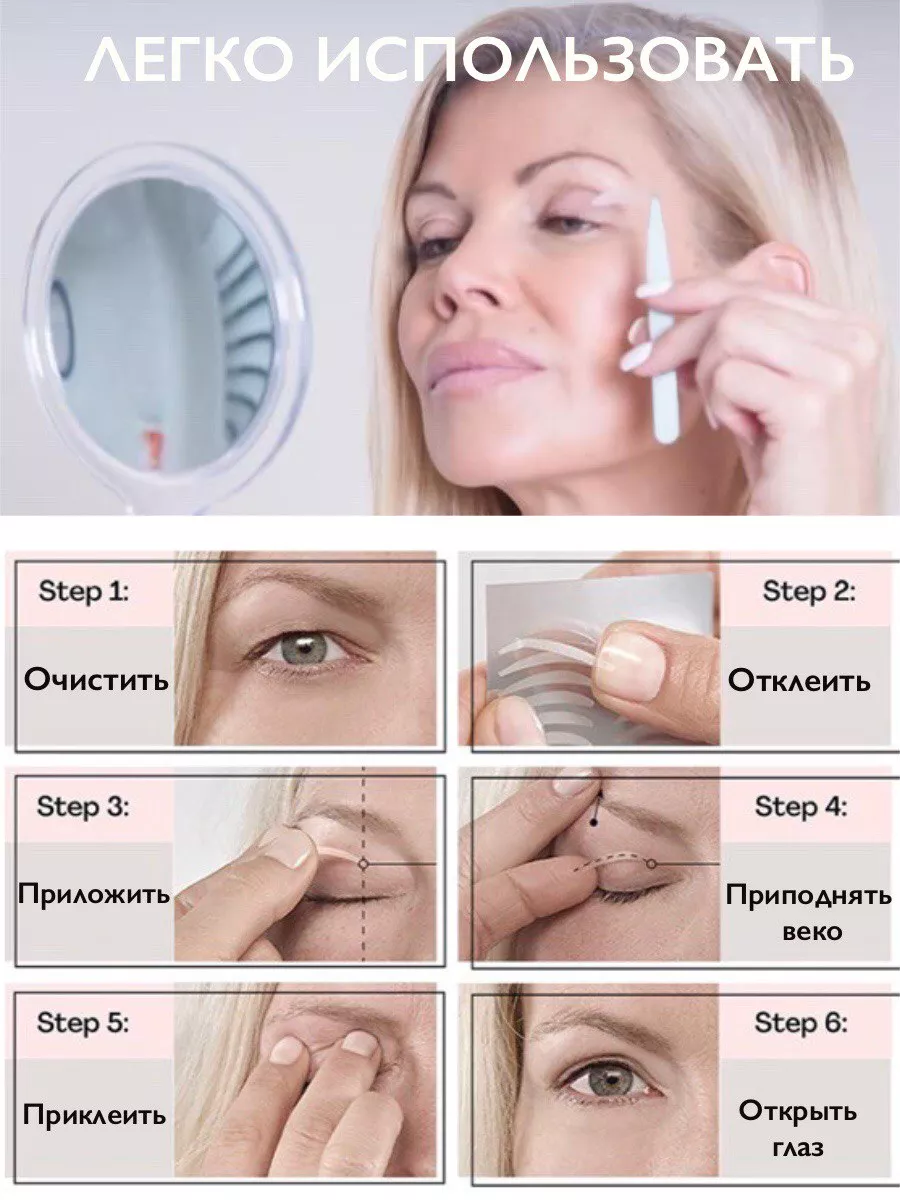 ЛЕГКО ИСПОЛЬЗОВАТЬ

Step 1:
Очистить

Step 2:
Отклеить

Step 3:
Приложить

Step 4:
Приподнять веко

Step 5:
Приклеить

Step 6:
Открыть глаз