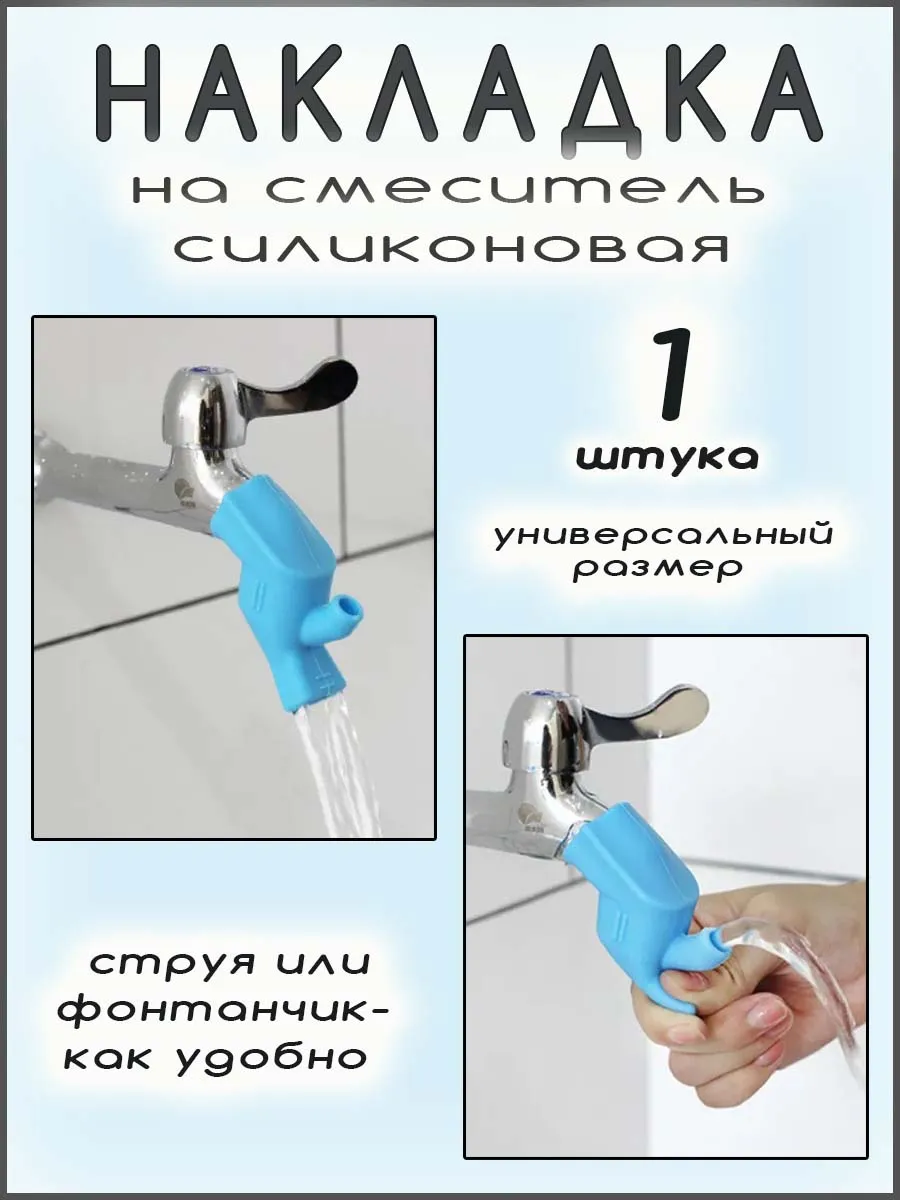 НАКЛАДКА
на смеситель силиконовая

1
штука

универсальный размер

струя или фонтанчик- как удобно