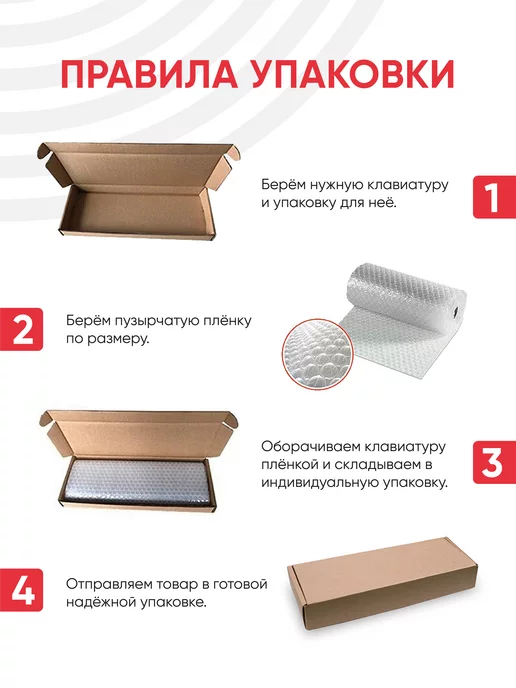 ПРАВИЛА УПАКОВКИ

Берём нужную клавиатуру и упаковку для неё.

1

2

Берём пузырчатую плёнку по размеру.

Оборачиваем клавиатуру плёнкой и складываем в индивидуальную упаковку.

3

4

Отправляем товар в готовой надёжной упаковке.