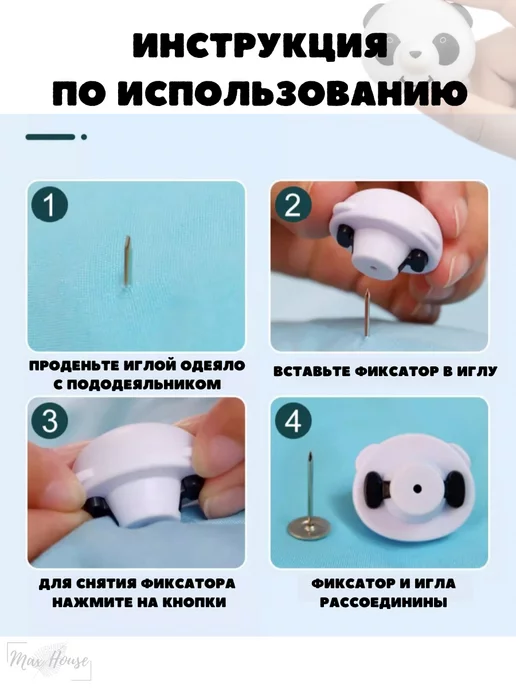 ИНСТРУКЦИЯ
ПО ИСПОЛЬЗОВАНИЮ

1

ПРОДЕНЬТЕ ИГЛОЙ ОДЕЯЛО С ПОДОДЕЯЛЬНИКОМ

2

ВСТАВЬТЕ ФИКСАТОР В ИГЛУ

3

ДЛЯ СНЯТИЯ ФИКСАТОРА НАЖМИТЕ НА КНОПКИ

4

ФИКСАТОР И ИГЛА РАССОЕДИНИНЫ

Max House