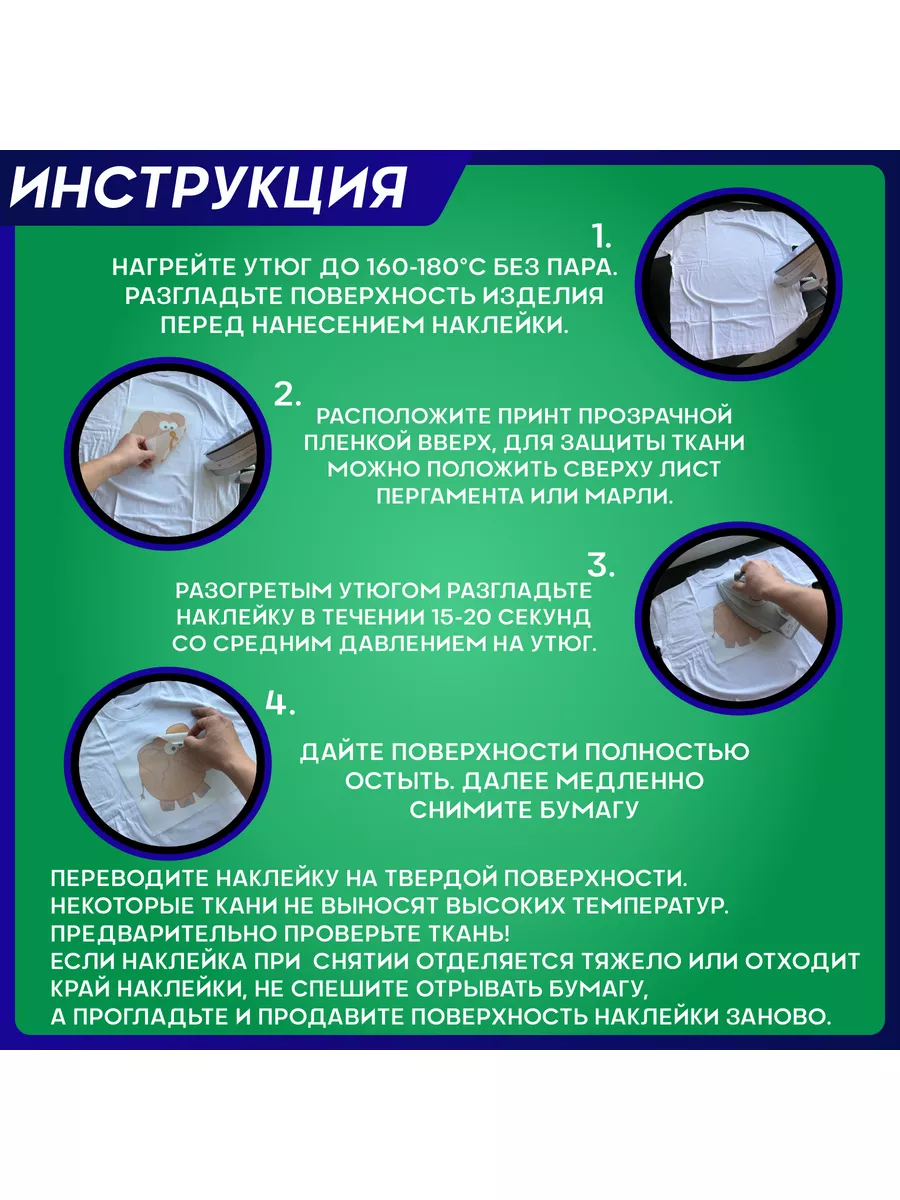 ИНСТРУКЦИЯ

1.
НАГРЕЙТЕ УТЮГ ДО 160-180°С БЕЗ ПАРА. РАЗГЛАДЬТЕ ПОВЕРХНОСТЬ ИЗДЕЛИЯ ПЕРЕД НАНЕСЕНИЕМ НАКЛЕЙКИ.

2.
РАСПОЛОЖИТЕ ПРИНТ ПРОЗРАЧНОЙ ПЛЕНКОЙ ВВЕРХ, ДЛЯ ЗАЩИТЫ ТКАНИ МОЖНО ПОЛОЖИТЬ СВЕРХУ ЛИСТ ПЕРГАМЕНТА ИЛИ МАРЛИ.

3.
РАЗОГРЕТЫМ УТЮГОМ РАЗГЛАДЬТЕ НАКЛЕЙКУ В ТЕЧЕНИИ 15-20 СЕКУНД СО СРЕДНИМ ДАВЛЕНИЕМ НА УТЮГ.

4.
ДАЙТЕ ПОВЕРХНОСТИ ПОЛНОСТЬЮ ОСТЫТЬ. ДАЛЕЕ МЕДЛЕННО СНИМИТЕ БУМАГУ

ПЕРЕВОДИТЕ НАКЛЕЙКУ НА ТВЕРДОЙ ПОВЕРХНОСТИ.
НЕКОТОРЫЕ ТКАНИ НЕ ВЫНОСЯТ ВЫСОКИХ ТЕМПЕРАТУР.
ПРЕДВАРИТЕЛЬНО ПРОВЕРЬТЕ ТКАНЬ!
ЕСЛИ НАКЛЕЙКА ПРИ СНЯТИИ ОТДЕЛЯЕТСЯ ТЯЖЕЛО ИЛИ ОТХОДИТ КРАЙ НАКЛЕЙКИ, НЕ СПЕШИТЕ ОТРЫВАТЬ БУМАГУ,
А ПРОГЛАДЬТЕ И ПРОДАВИТЕ ПОВЕРХНОСТЬ НАКЛЕЙКИ ЗАНОВО.