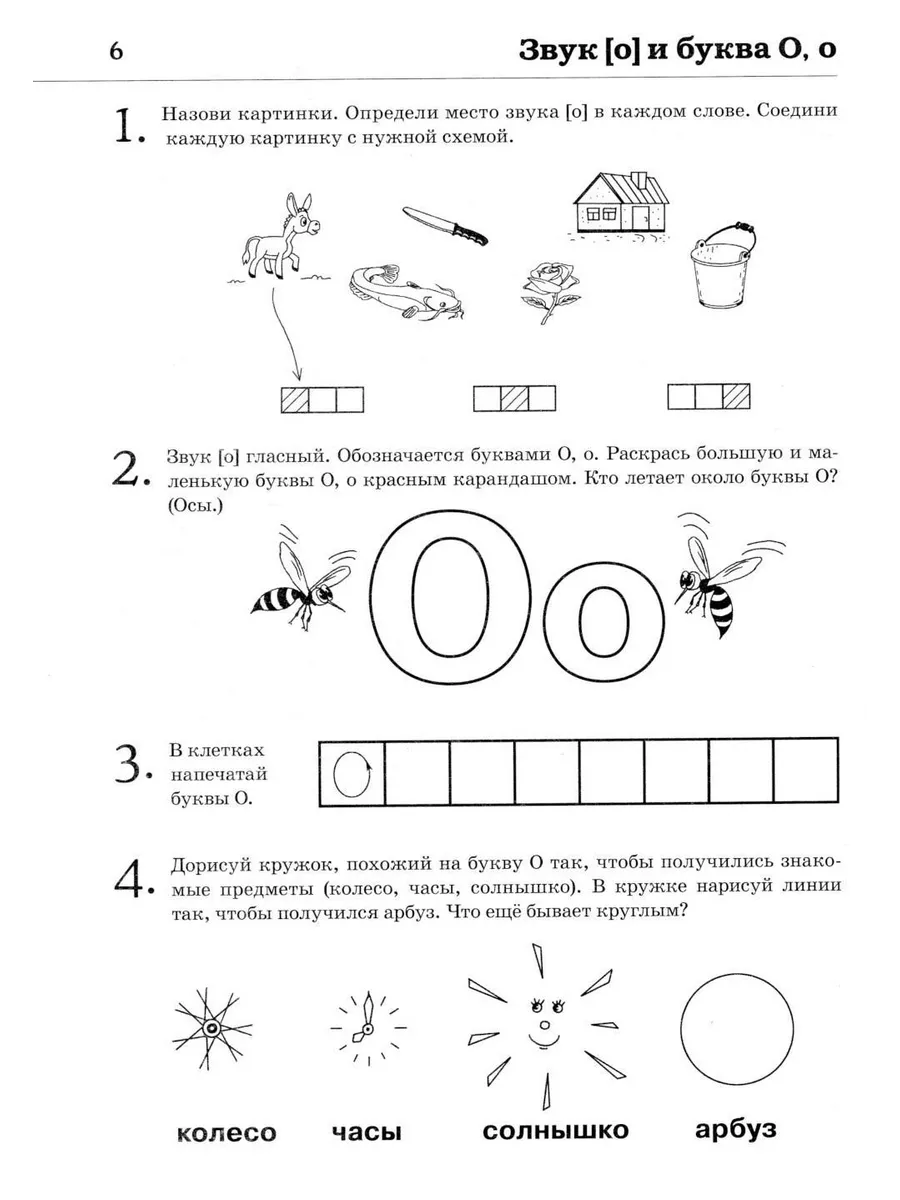 6

Звук [о] и буква О, о

1. Назови картинки. Определи место звука [о] в каждом слове. Соедини каждую картинку с нужной схемой.

2. Звук [о] гласный. Обозначается буквами О, о. Раскрась большую и маленькую буквы О, о красным карандашом. Кто летает около буквы О? (Осы.)

Оо

3. В клетках напечатай буквы О.

О

4. Дорисуй кружок, похожий на букву О так, чтобы получились знакомые предметы (колесо, часы, солнышко). В кружке нарисуй линии так, чтобы получился арбуз. Что ещё бывает круглым?

колесо часы солнышко арбуз