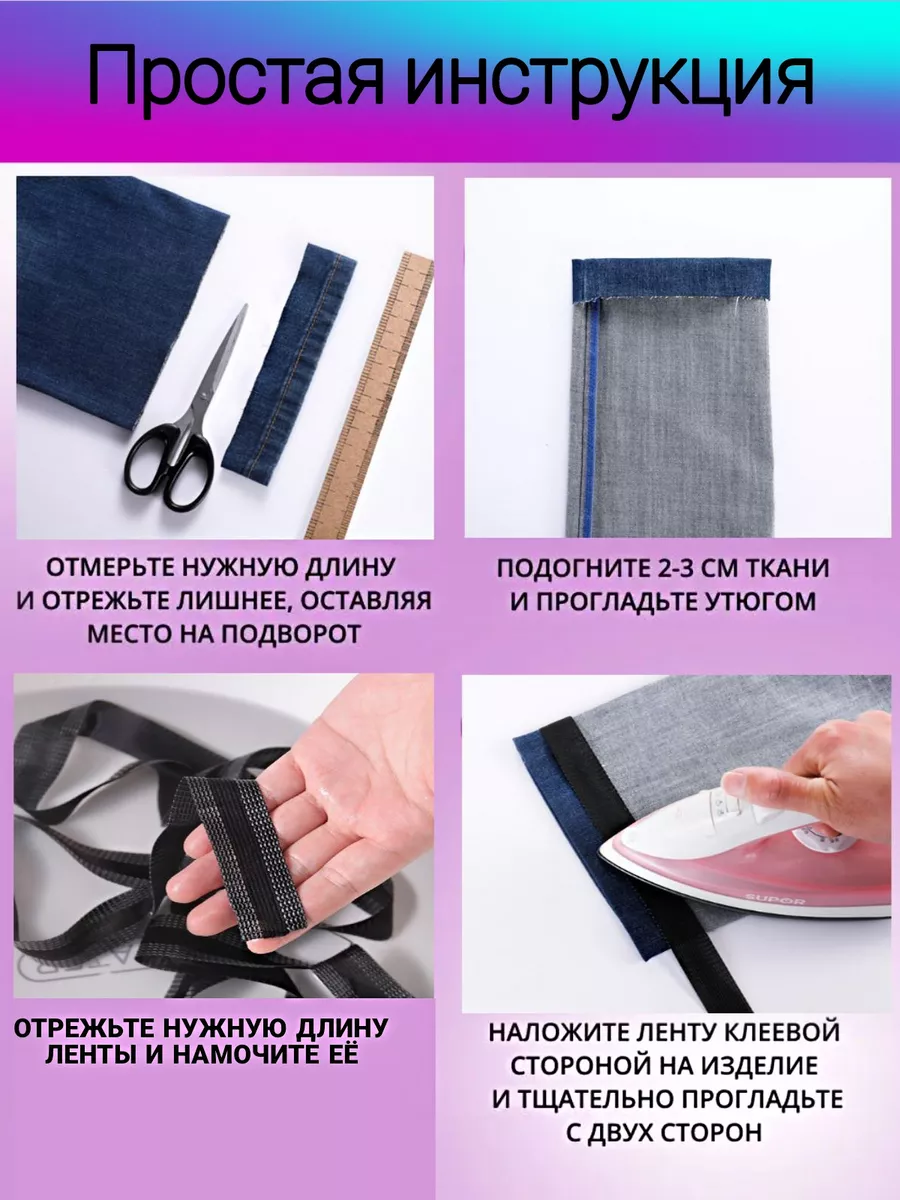 Простая инструкция

ОТМЕРЬТЕ НУЖНУЮ ДЛИНУ И ОТРЕЖЬТЕ ЛИШНЕЕ, ОСТАВЛЯЯ МЕСТО НА ПОДВОРОТ

ПОДОГНИТЕ 2-3 СМ ТКАНИ И ПРОГЛАДЬТЕ УТЮГОМ

ОТРЕЖЬТЕ НУЖНУЮ ДЛИНУ ЛЕНТЫ И НАМОЧИТЕ ЕЁ

SUPOR

НАЛОЖИТЕ ЛЕНТУ КЛЕЕВОЙ СТОРОНОЙ НА ИЗДЕЛИЕ И ТЩАТЕЛЬНО ПРОГЛАДЬТЕ С ДВУХ СТОРОН