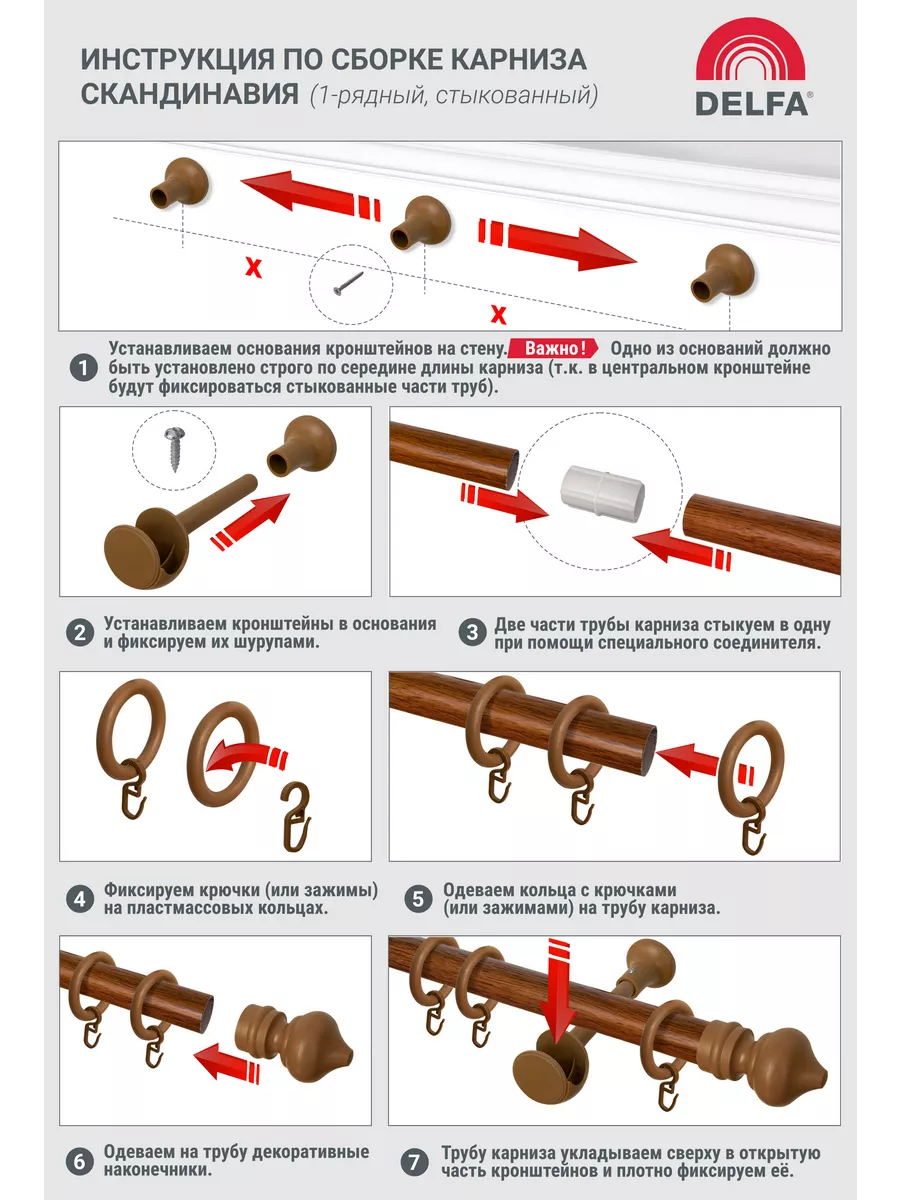 ИНСТРУКЦИЯ ПО СБОРКЕ КАРНИЗА СКАНДИНАВИЯ (1-рядный, стыкованный)

DELFA®

x

x

1 Устанавливаем основания кронштейнов на стену. Важно! Одно из оснований должно быть установлено строго по середине длины карниза (т.к. в центральном кронштейне будут фиксироваться стыкованные части труб).

2 Устанавливаем кронштейны в основания и фиксируем их шурупами.

3 Две части трубы карниза стыкуем в одну при помощи специального соединителя.

4 Фиксируем крючки (или зажимы) на пластмассовых кольцах.

5 Одеваем кольца с крючками (или зажимами) на трубу карниза.

6 Одеваем на трубу декоративные наконечники.

7 Трубу карниза укладываем сверху в открытую часть кронштейнов и плотно фиксируем её.