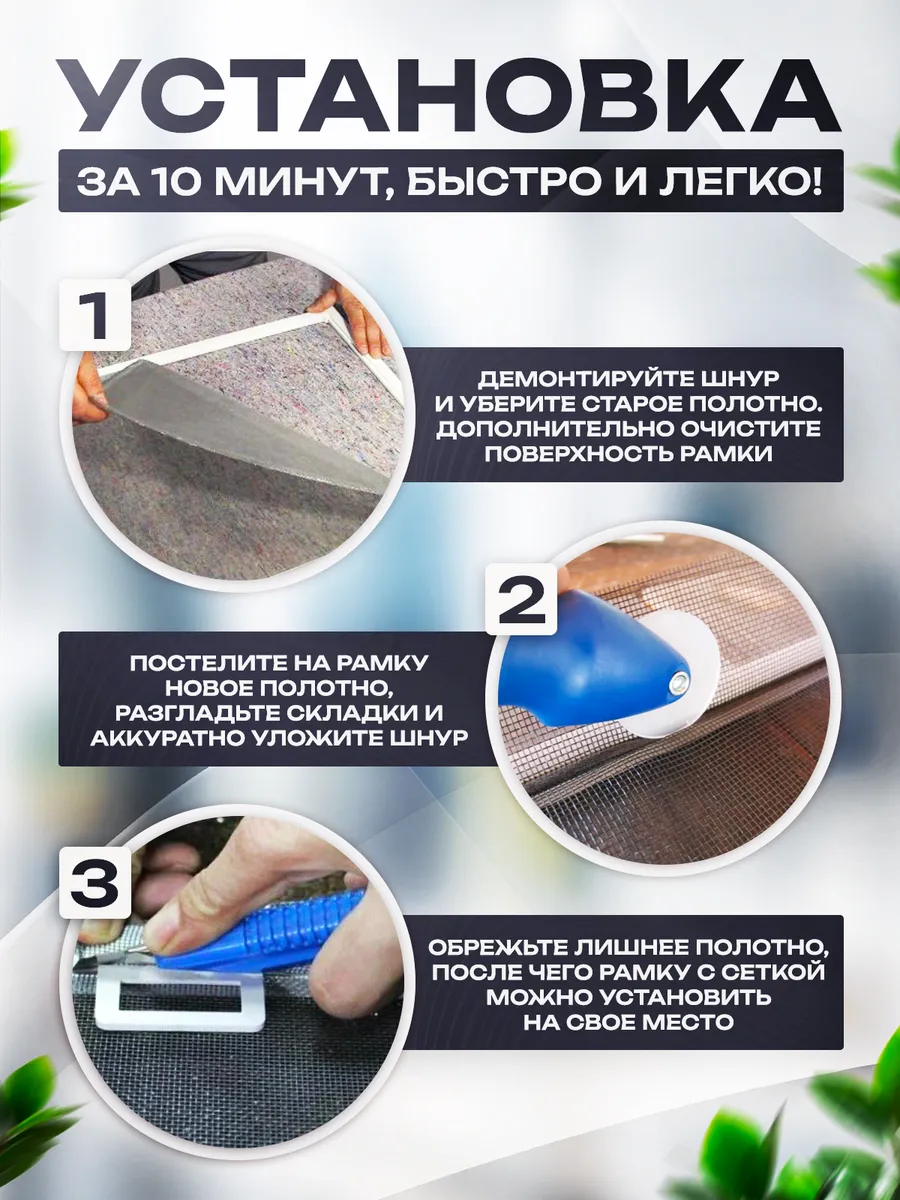 УСТАНОВКА

ЗА 10 МИНУТ, БЫСТРО И ЛЕГКО!

1

ДЕМОНТИРУЙТЕ ШНУР И УБЕРИТЕ СТАРОЕ ПОЛОТНО. ДОПОЛНИТЕЛЬНО ОЧИСТИТЕ ПОВЕРХНОСТЬ РАМКИ

2

ПОСТЕЛИТЕ НА РАМКУ НОВОЕ ПОЛОТНО, РАЗГЛАДЬТЕ СКЛАДКИ И АККУРАТНО УЛОЖИТЕ ШНУР

3

ОБРЕЖЬТЕ ЛИШНЕЕ ПОЛОТНО, ПОСЛЕ ЧЕГО РАМКУ С СЕТКОЙ МОЖНО УСТАНОВИТЬ НА СВОЕ МЕСТО