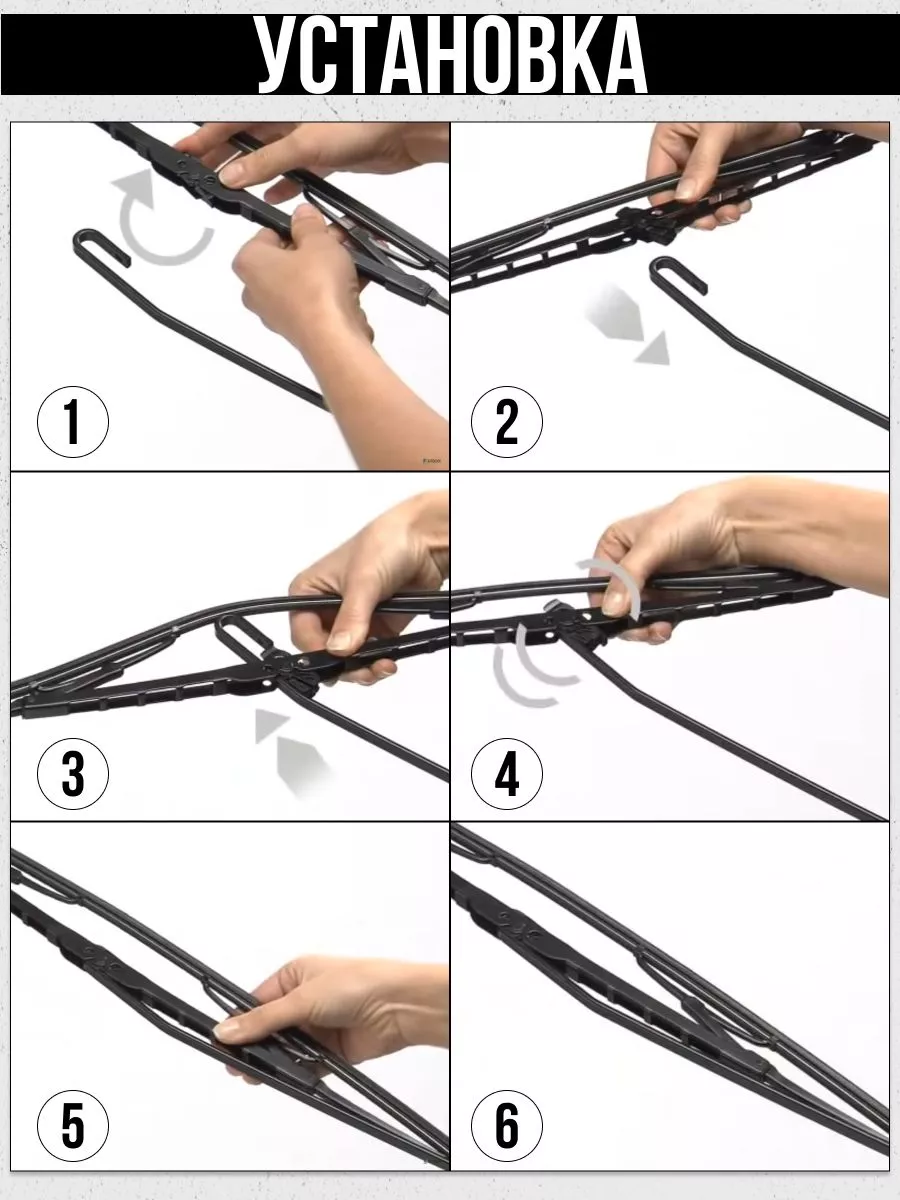 УСТАНОВКА

1

2

3

4

5

6