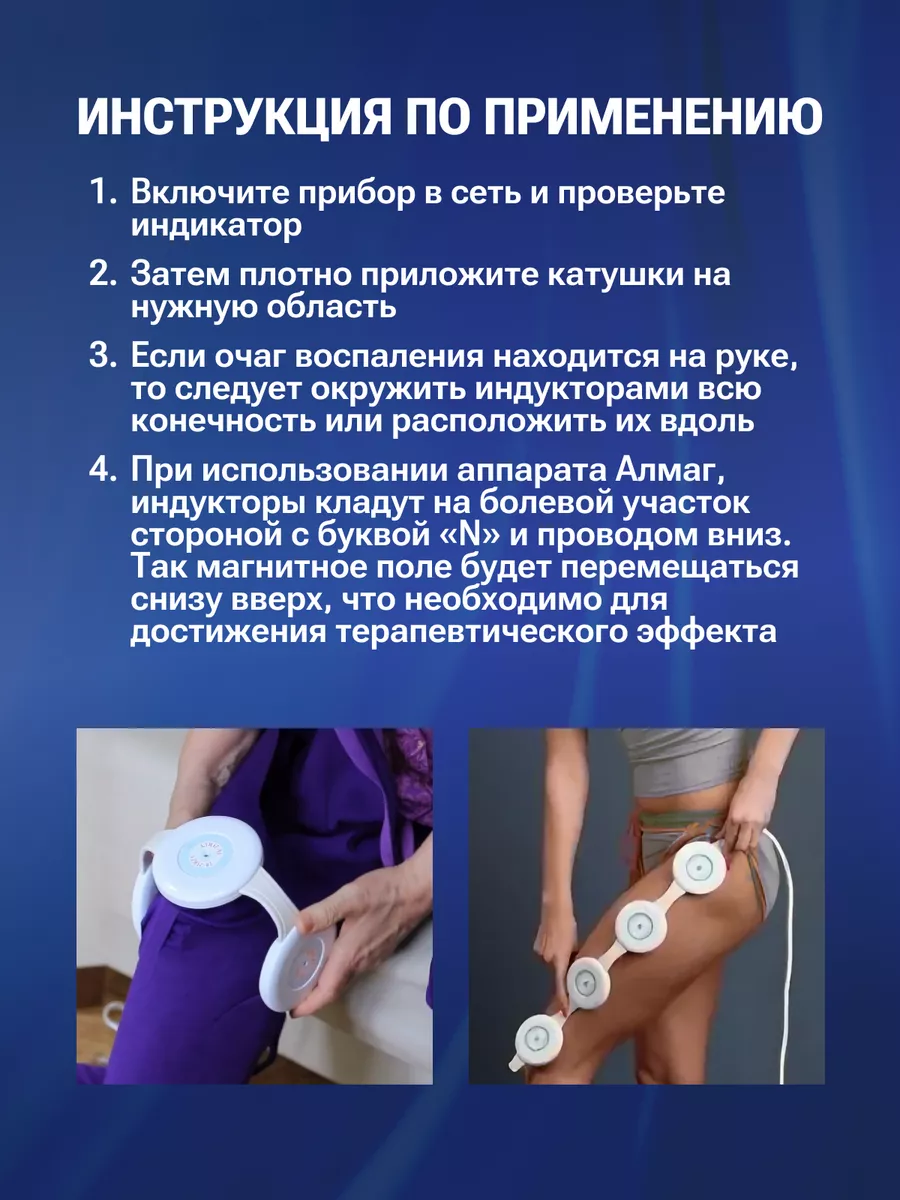 ИНСТРУКЦИЯ ПО ПРИМЕНЕНИЮ

1. Включите прибор в сеть и проверьте индикатор

2. Затем плотно приложите катушки на нужную область

3. Если очаг воспаления находится на руке, то следует окружить индукторами всю конечность или расположить их вдоль

4. При использовании аппарата Алмаг, индукторы кладут на болевой участок стороной с буквой «N» и проводом вниз. Так магнитное поле будет перемещаться снизу вверх, что необходимо для достижения терапевтического эффекта